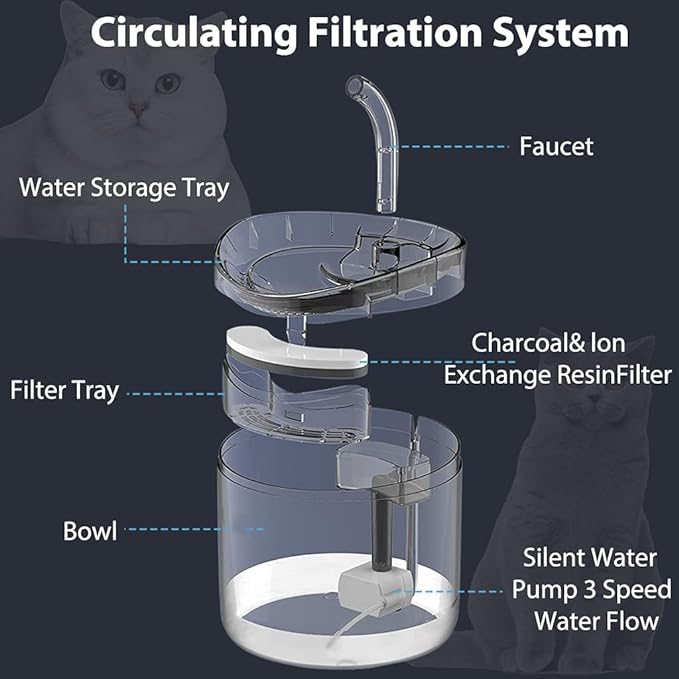 Circulating Filtration System

Faucet

Water Storage Tray

Charcoal& Ion Exchange ResinFilter

Filter Tray

Bowl

Silent Water Pump 3 Speed Water Flow