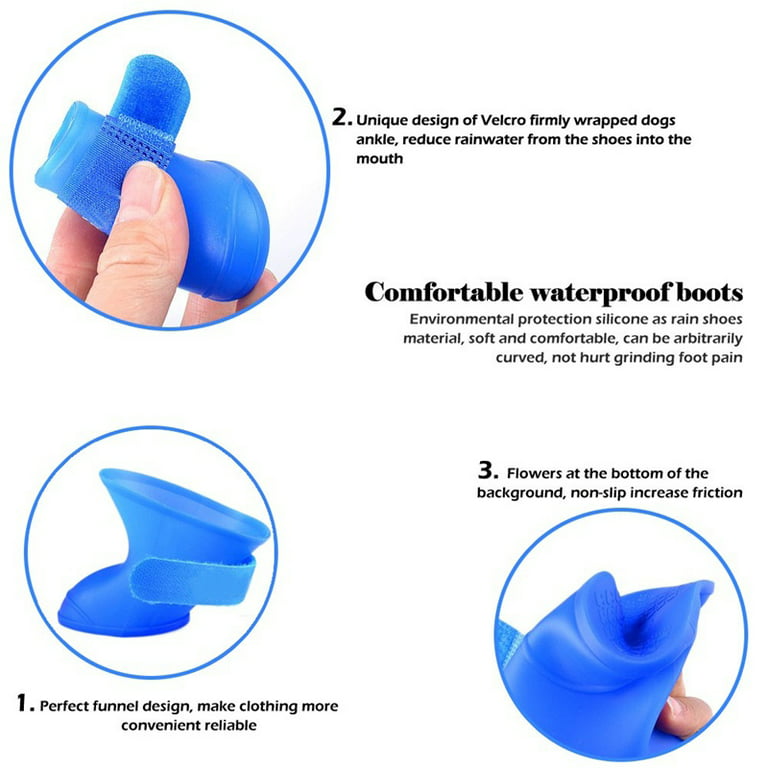 2. Unique design of Velcro firmly wrapped dogs ankle, reduce rainwater from the shoes into the mouth

Comfortable waterproof boots

Environmental protection silicone as rain shoes material, soft and comfortable, can be arbitrarily curved, not hurt grinding foot pain

3. Flowers at the bottom of the background, non-slip increase friction

1. Perfect funnel design, make clothing more convenient reliable