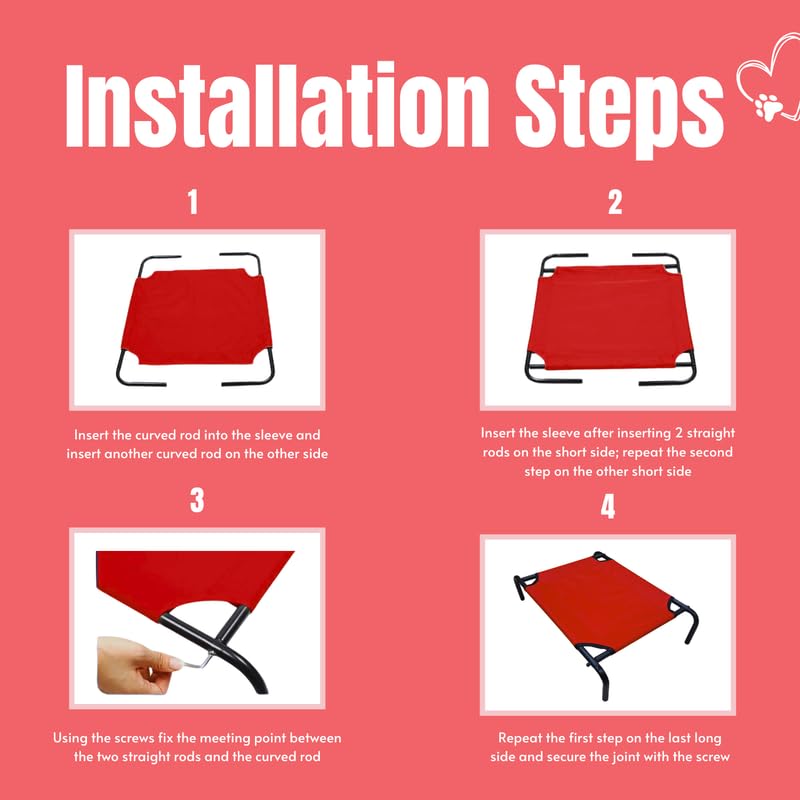 Installation Steps

1

Insert the curved rod into the sleeve and insert another curved rod on the other side

2

Insert the sleeve after inserting 2 straight rods on the short side; repeat the second step on the other short side

3

Using the screws fix the meeting point between the two straight rods and the curved rod

4

Repeat the first step on the last long side and secure the joint with the screw