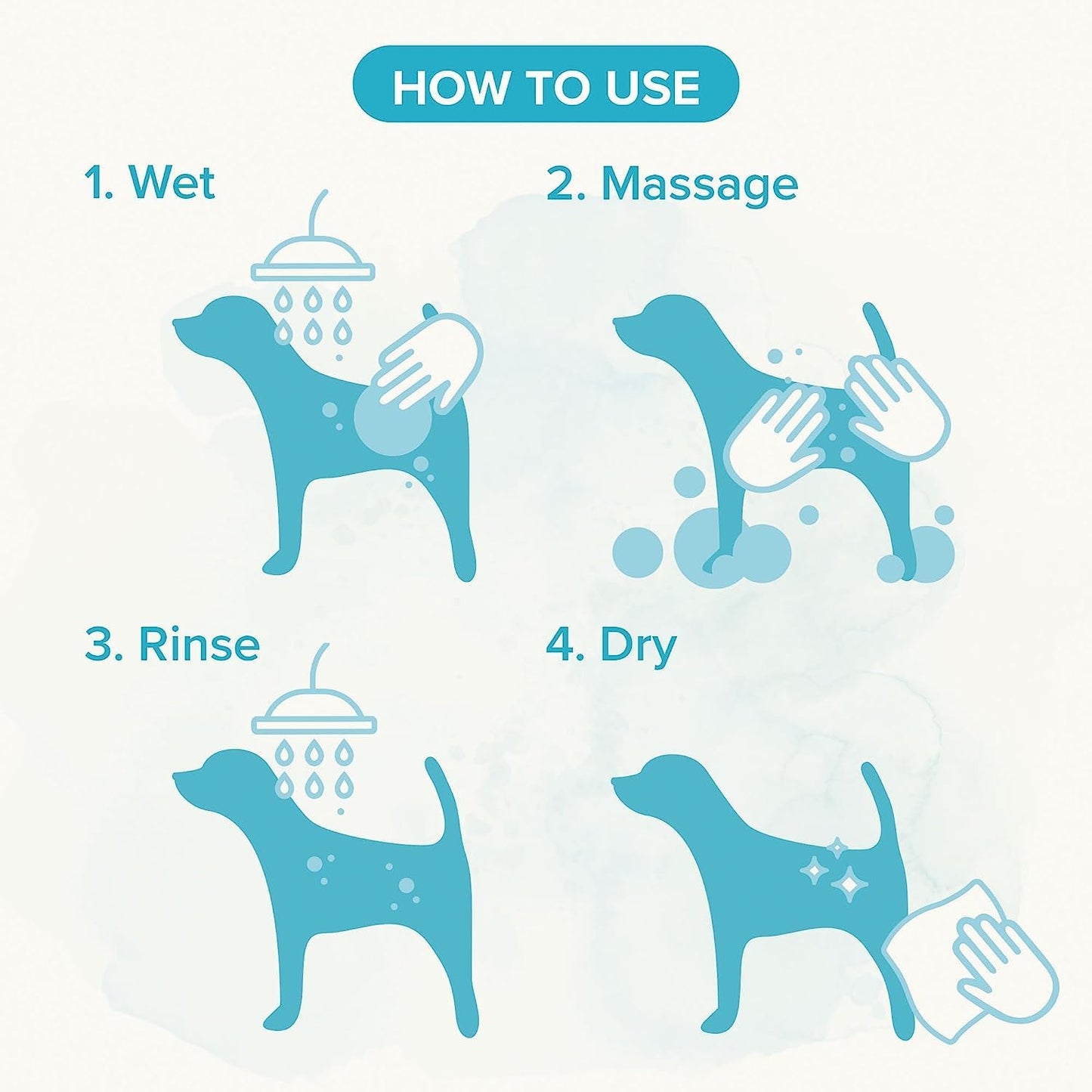 HOW TO USE

1. Wet

2. Massage

3. Rinse

4. Dry