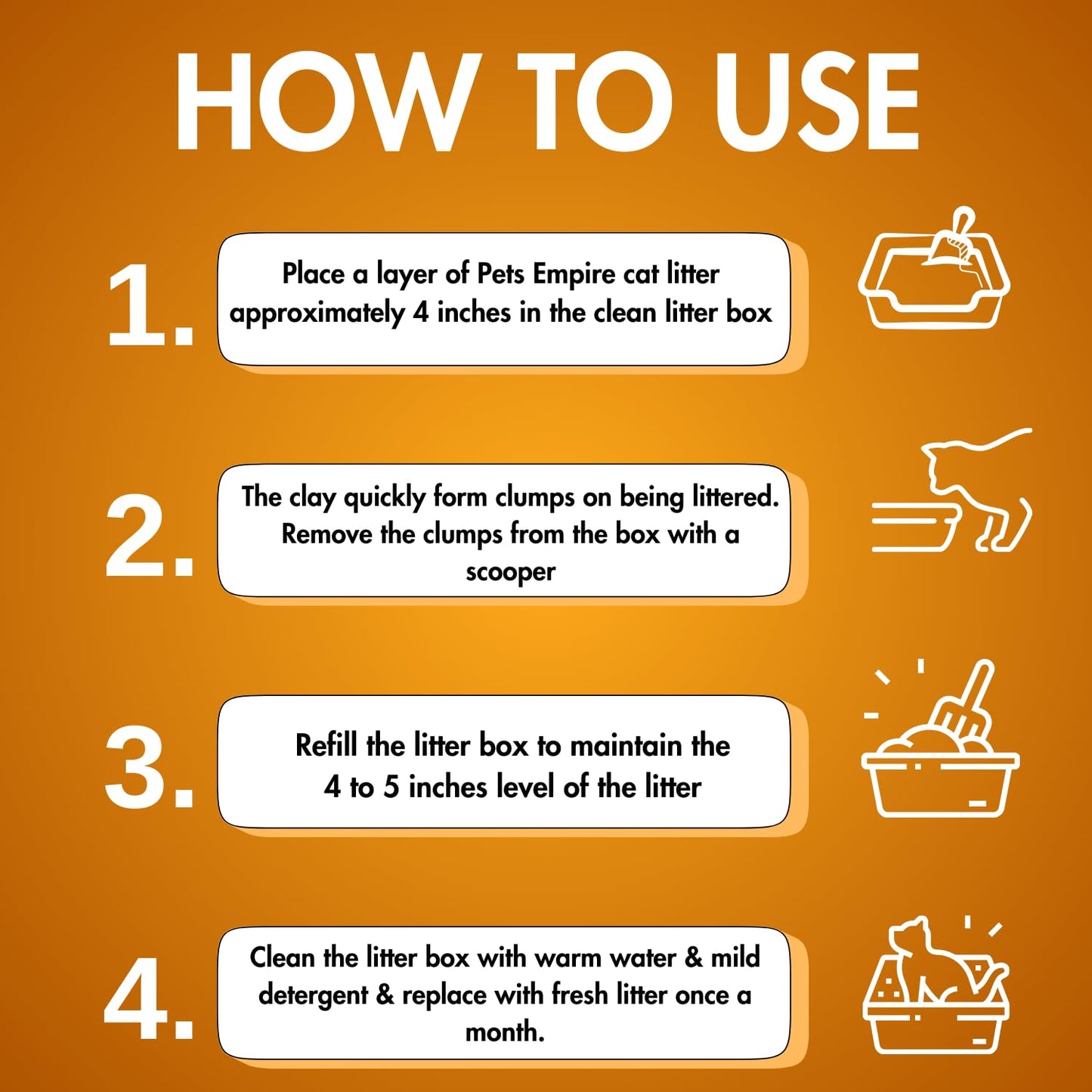 HOW TO USE

1. Place a layer of Pets Empire cat litter approximately 4 inches in the clean litter box

2. The clay quickly form clumps on being littered. Remove the clumps from the box with a scooper

3. Refill the litter box to maintain the 4 to 5 inches level of the litter

4. Clean the litter box with warm water & mild detergent & replace with fresh litter once a month.