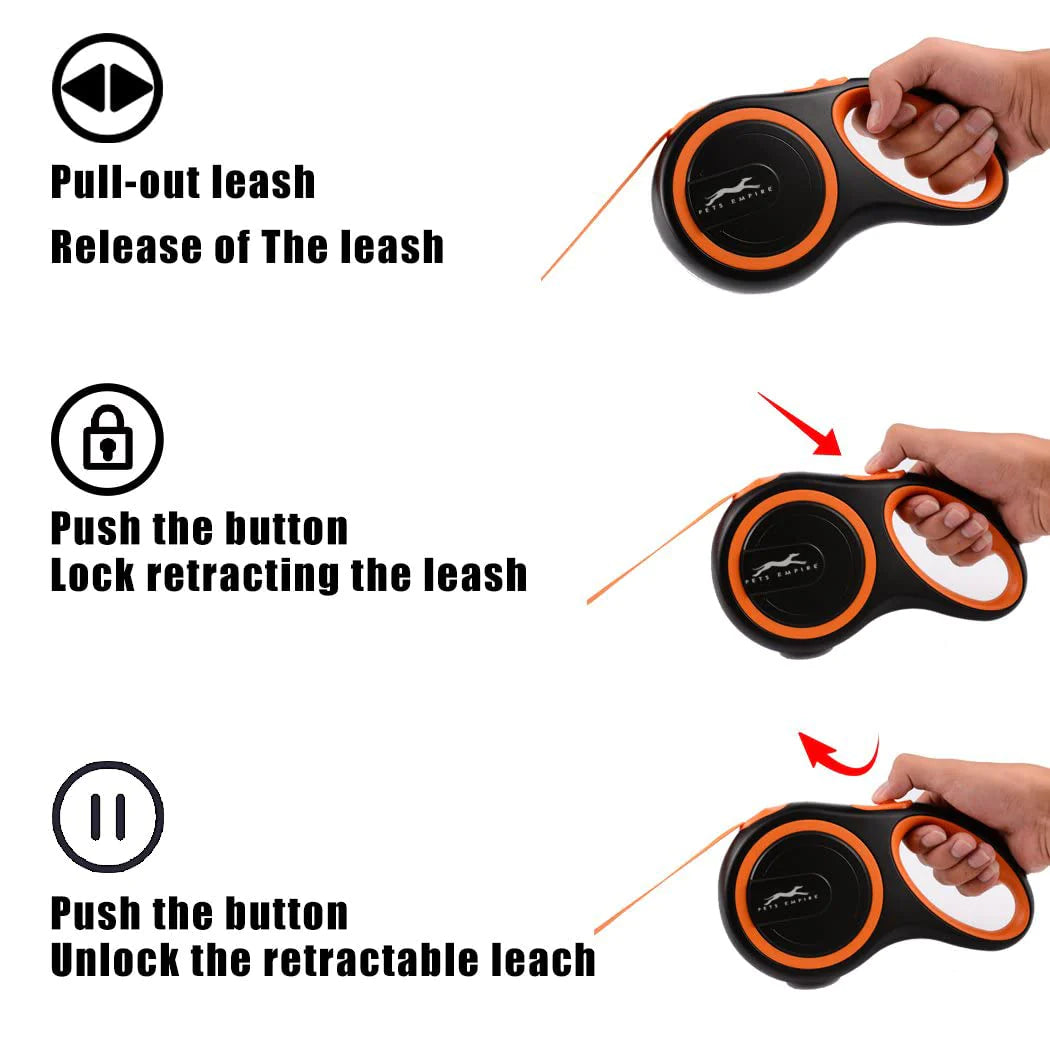 Pull-out leash
Release of The leash

PETS EMPIRE

Push the button
Lock retracting the leash

PETS EMPIRE

Push the button
Unlock the retractable leach

PETS EMPIRE