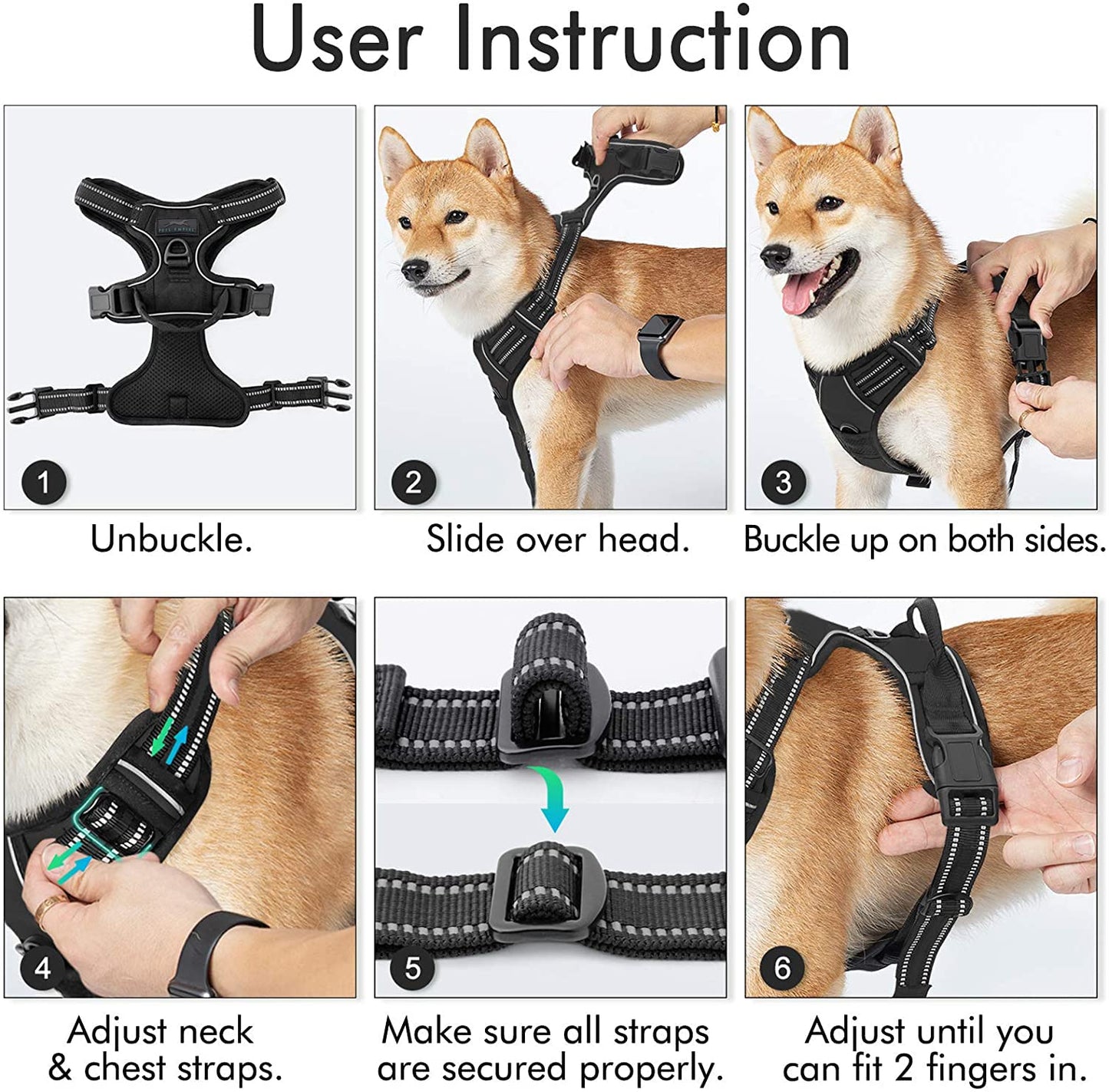 User Instruction

1
Unbuckle.

2
Slide over head.

3
Buckle up on both sides.

4
Adjust neck & chest straps.

5
Make sure all straps are secured properly.

6
Adjust until you can fit 2 fingers in.