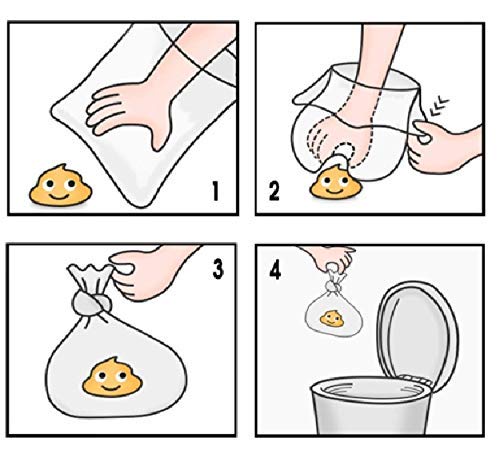 1

2

3

4