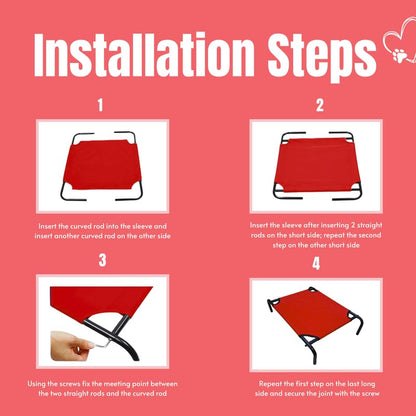 Installation Steps

1

Insert the curved rod into the sleeve and insert another curved rod on the other side

2

Insert the sleeve after inserting 2 straight rods on the short side; repeat the second step on the other short side

3

Using the screws fix the meeting point between the two straight rods and the curved rod

4

Repeat the first step on the last long side and secure the joint with the screw