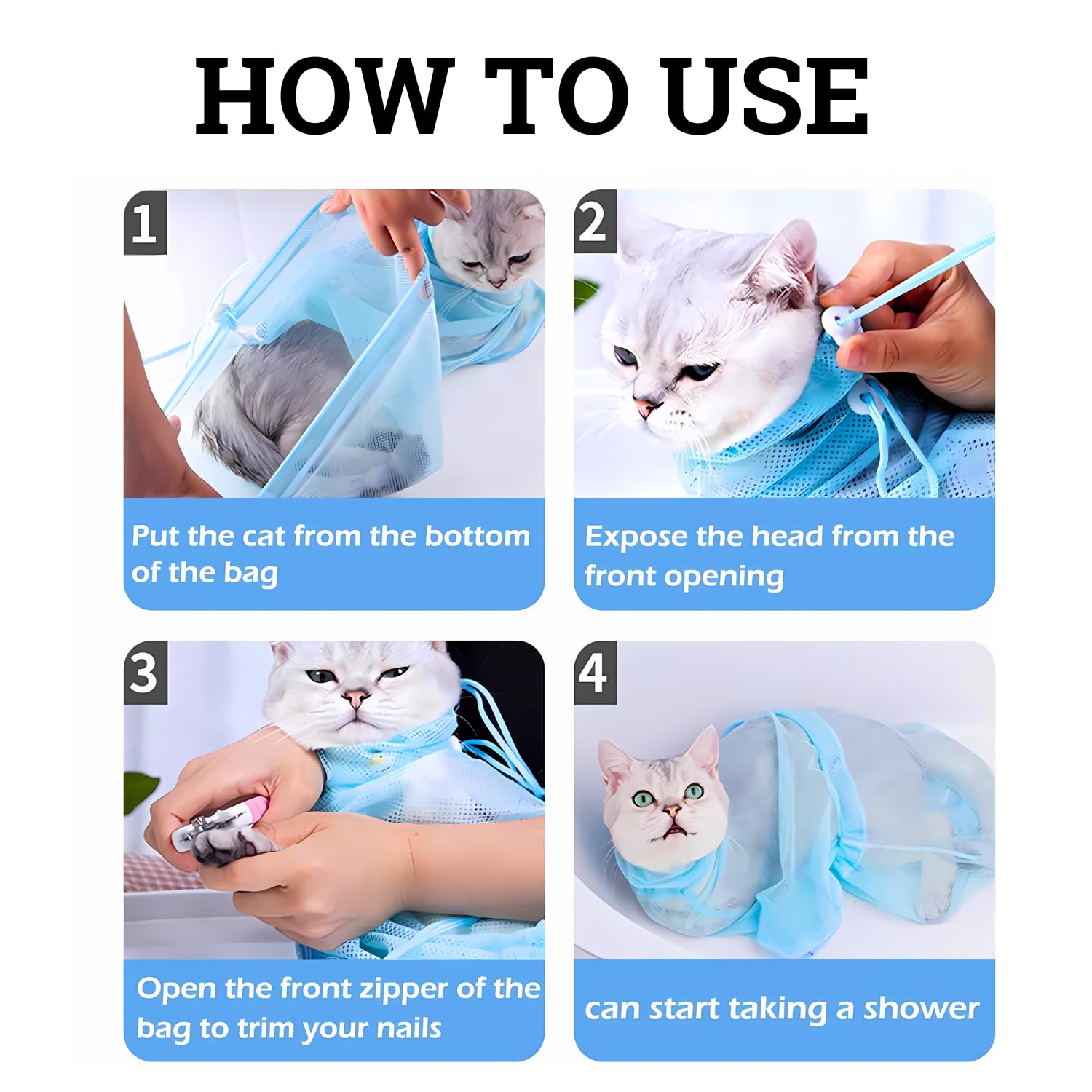 HOW TO USE

1

Put the cat from the bottom of the bag

2

Expose the head from the front opening

3

Open the front zipper of the bag to trim your nails

4

can start taking a shower