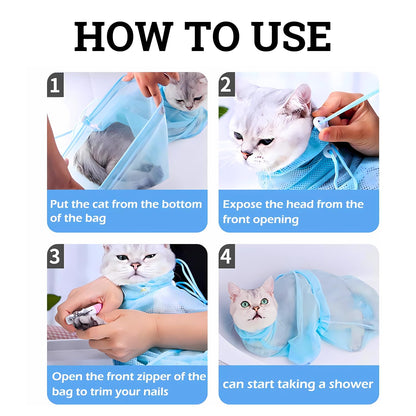 HOW TO USE

1

Put the cat from the bottom of the bag

2

Expose the head from the front opening

3

Open the front zipper of the bag to trim your nails

4

can start taking a shower