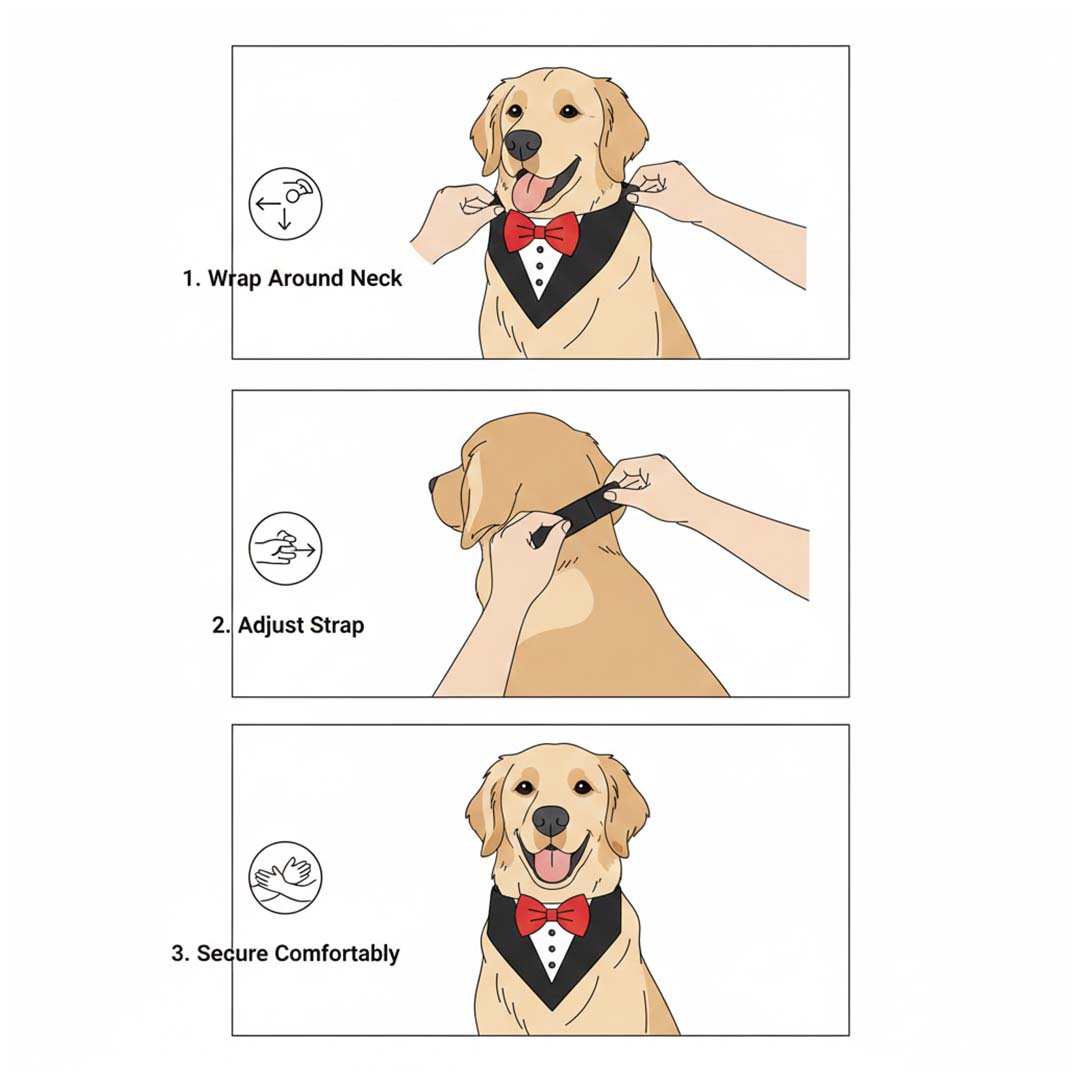 1. Wrap Around Neck

2. Adjust Strap

3. Secure Comfortably