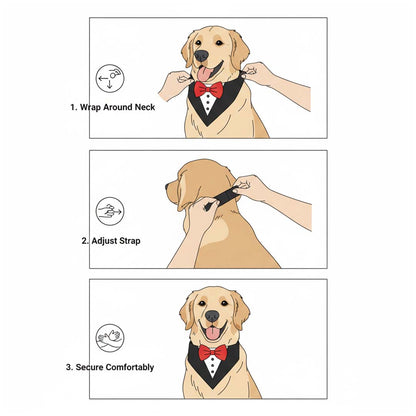 1. Wrap Around Neck

2. Adjust Strap

3. Secure Comfortably