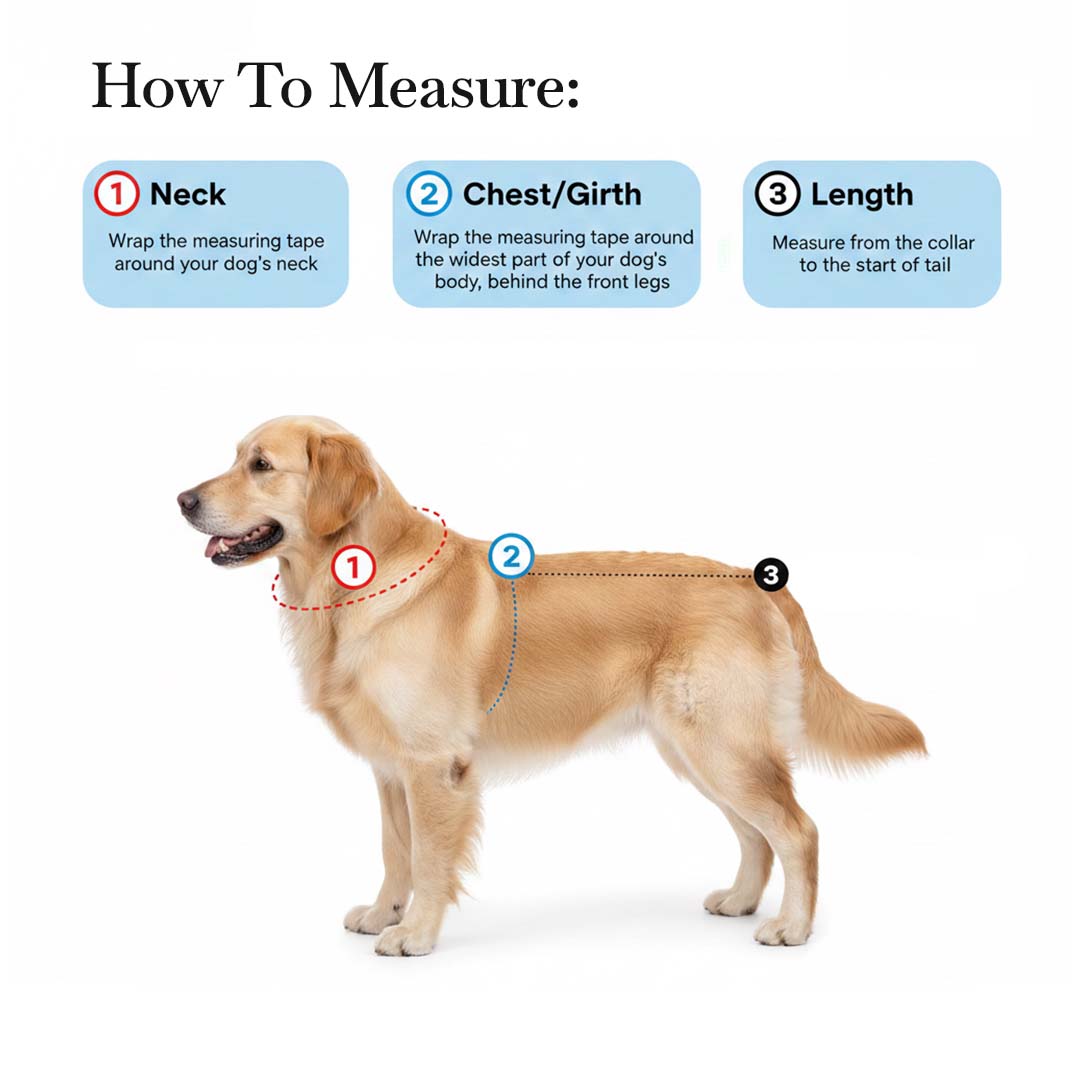 How To Measure:

1 Neck
Wrap the measuring tape around your dog's neck

2 Chest/Girth
Wrap the measuring tape around the widest part of your dog's body, behind the front legs

3 Length
Measure from the collar to the start of tail

1
2
3