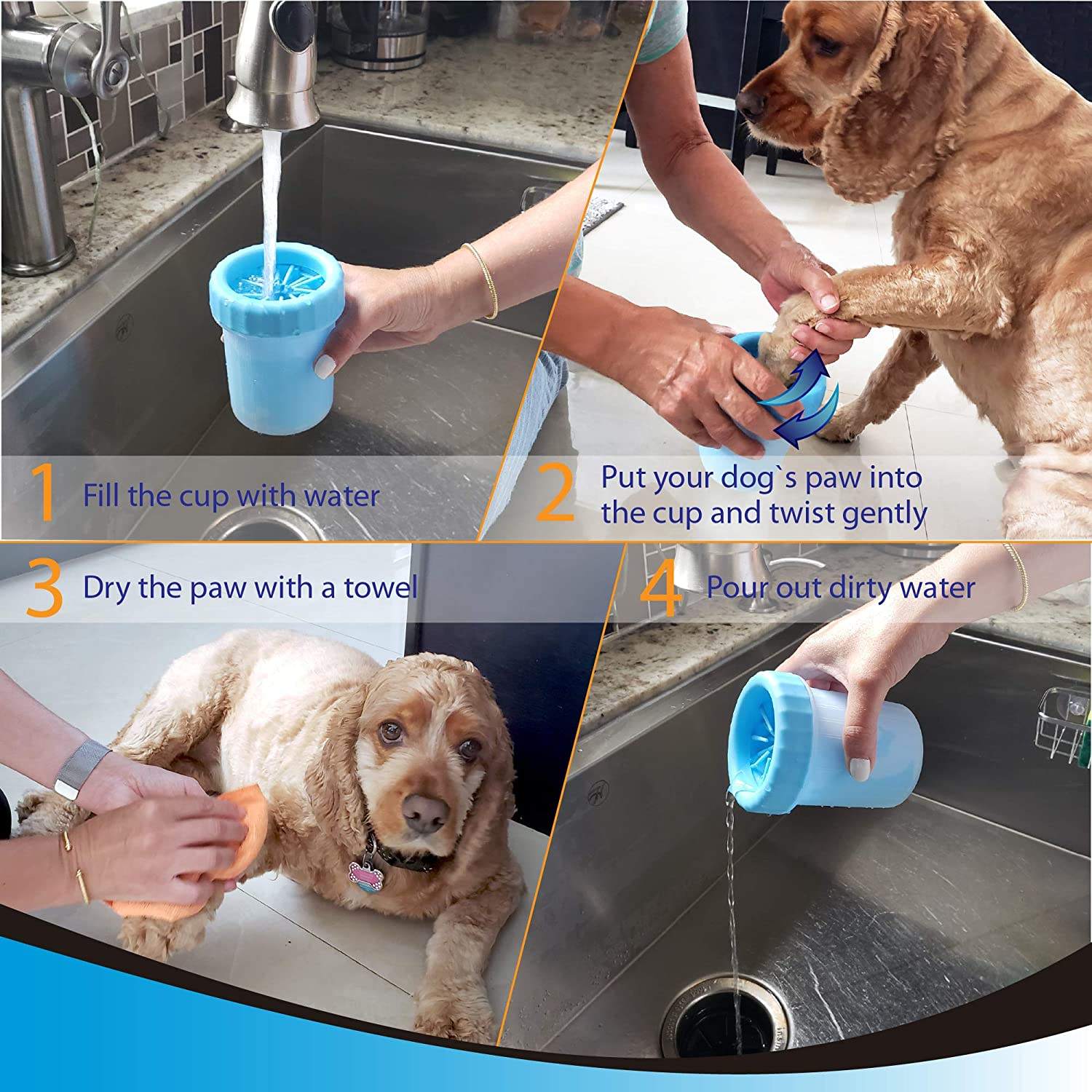 1 Fill the cup with water

2 Put your dog`s paw into the cup and twist gently

3 Dry the paw with a towel

4 Pour out dirty water