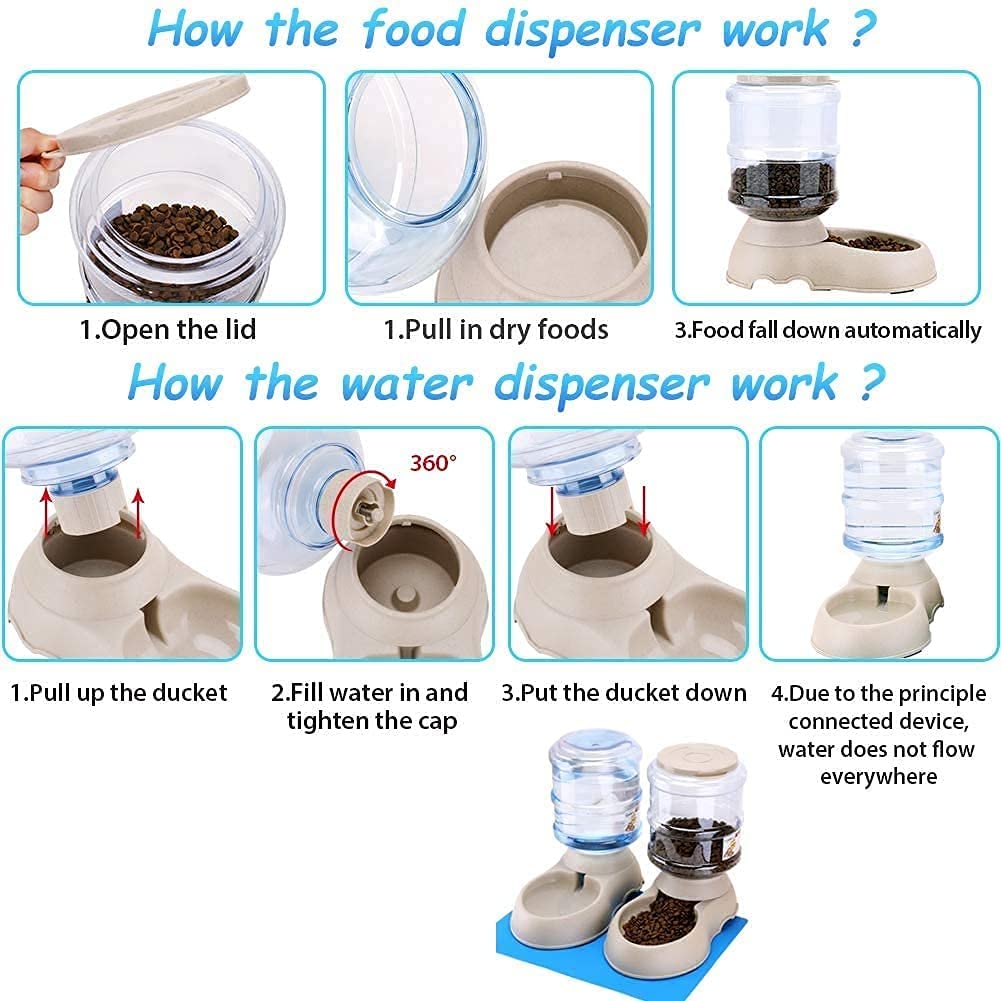 How the food dispenser work ?

1.Open the lid

1.Pull in dry foods

3.Food fall down automatically

How the water dispenser work ?

360°

1.Pull up the ducket

2.Fill water in and tighten the cap

3.Put the ducket down

4.Due to the principle connected device, water does not flow everywhere